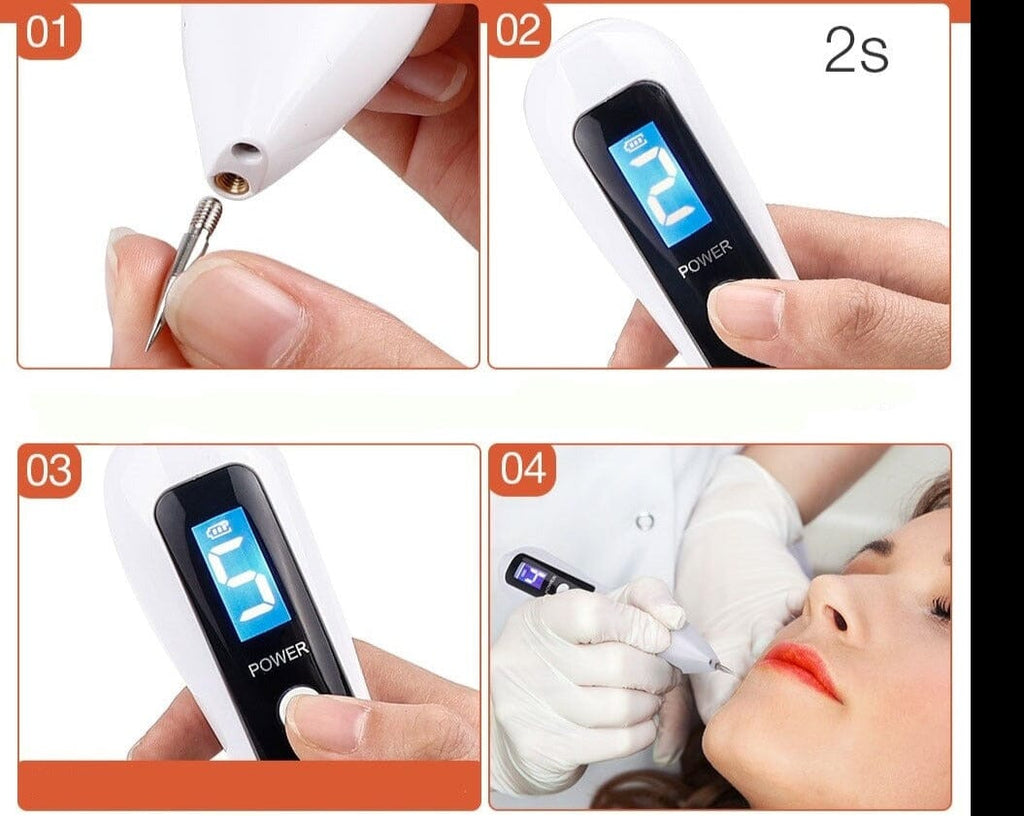 01

02

2s

2

POWER

03

5

POWER

04